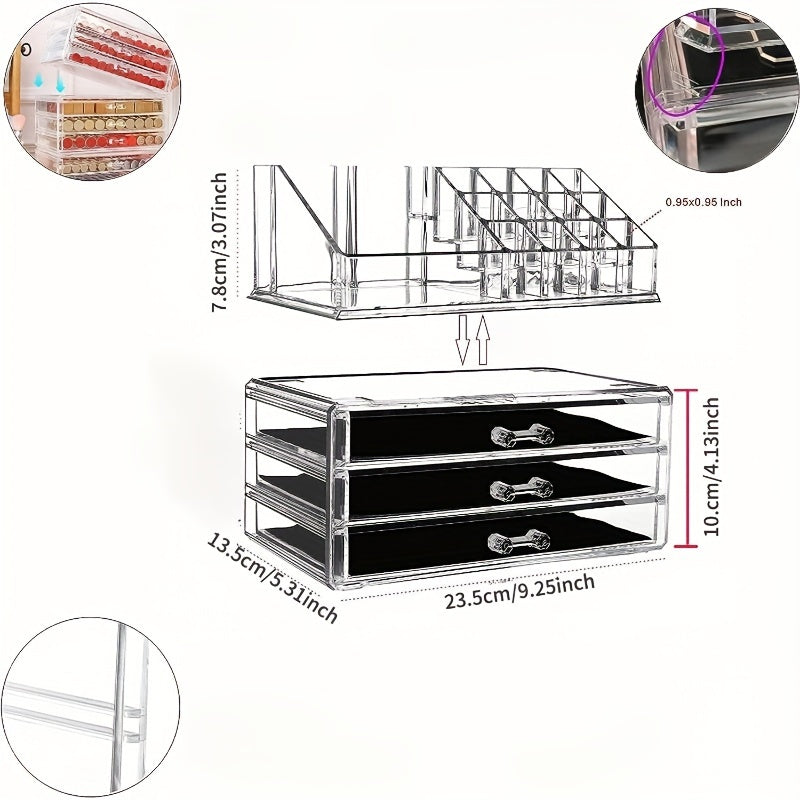 7.8cm/3.07inch

0.95x0.95 Inch

10.cm/4.13inch

13.5cm/5.31inch

23.5cm/9.25inch