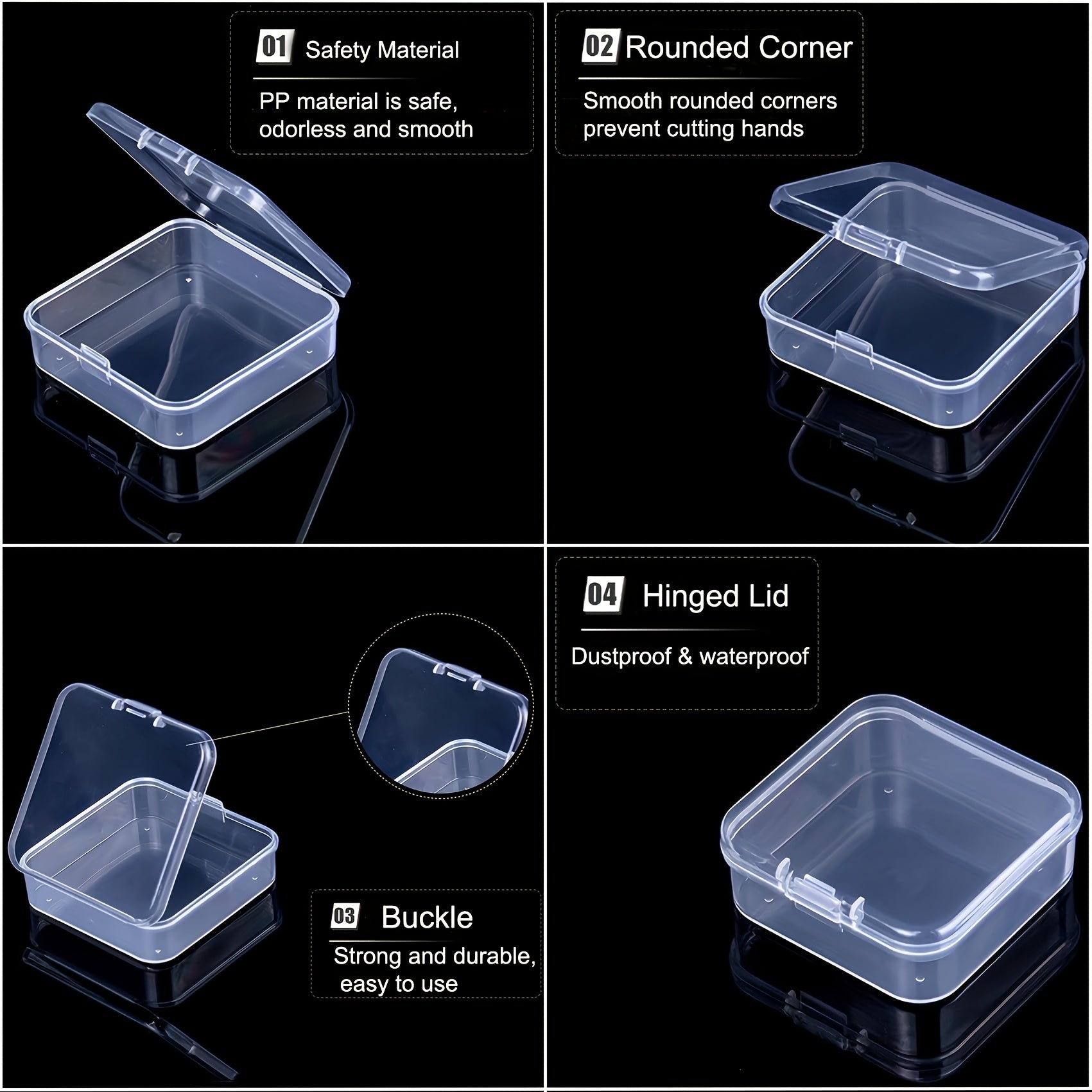 01 Safety Material

PP material is safe, odorless and smooth

02 Rounded Corner

Smooth rounded corners prevent cutting hands

03 Buckle

Strong and durable, easy to use

04 Hinged Lid

Dustproof & waterproof