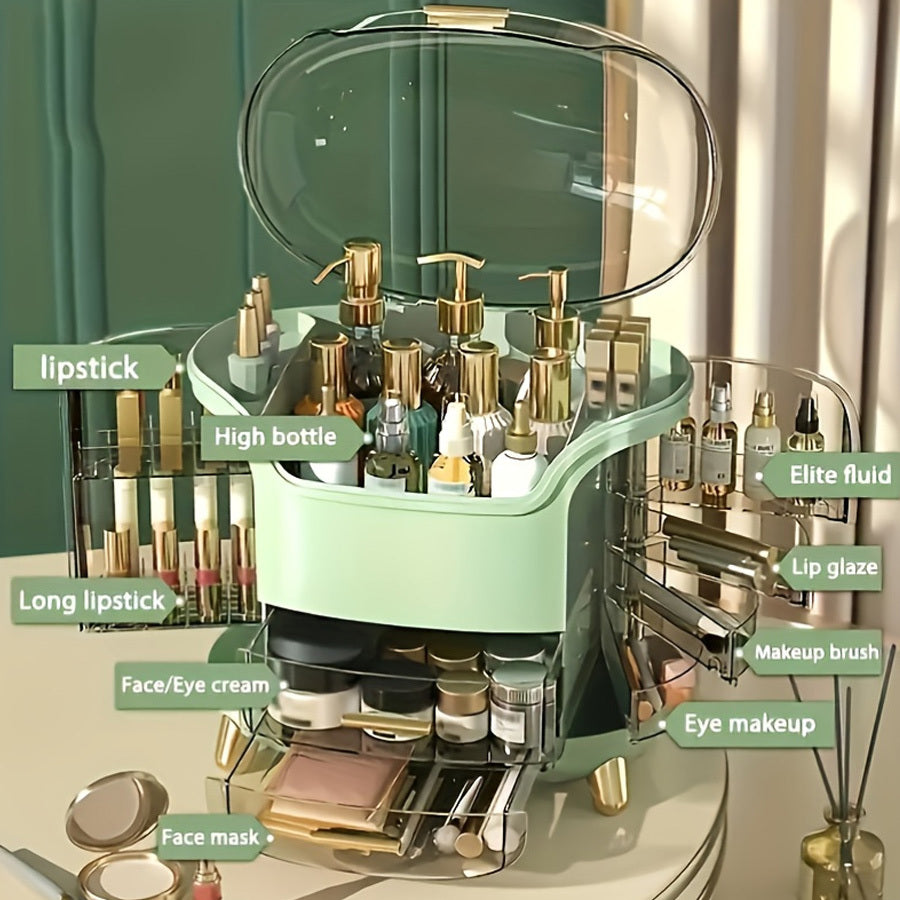 lipstick
High bottle
Elite fluid
Lip glaze
Long lipstick
Makeup brush
Face/Eye cream
Eye makeup
Face mask